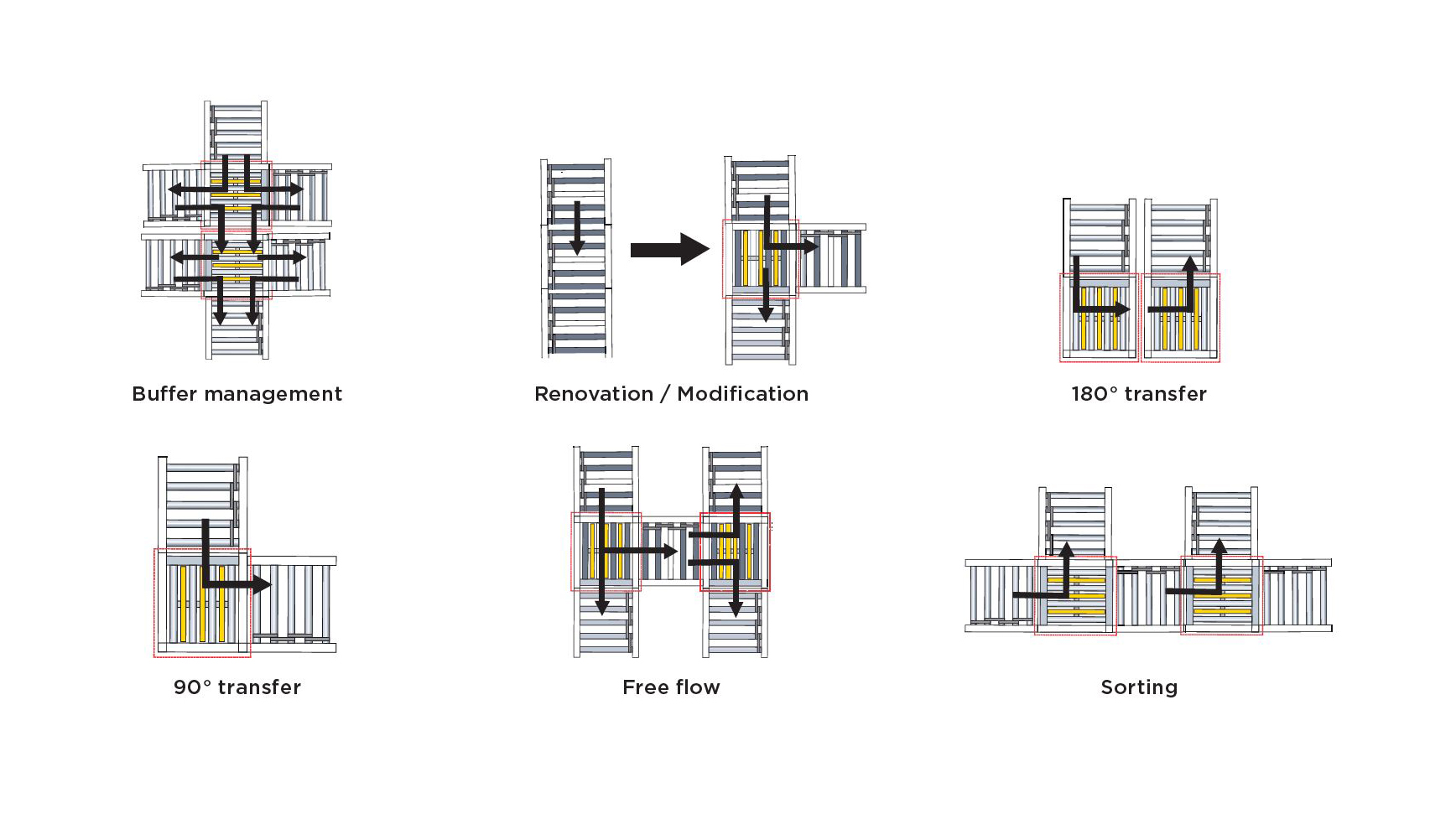 Buffer management

Renovation / Modification

180° transfer

90° transfer

Free flow

Sorting